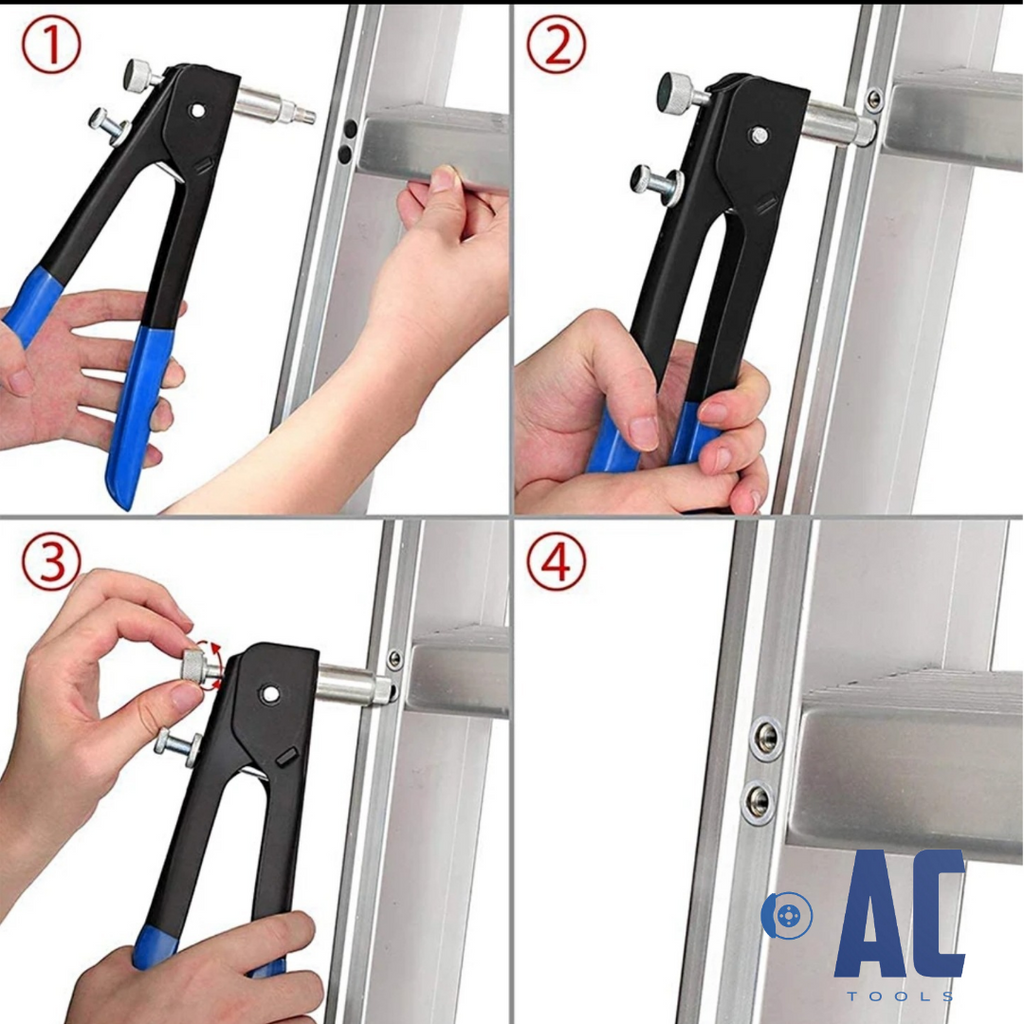 ①

②

③

④

AC
TOOLS